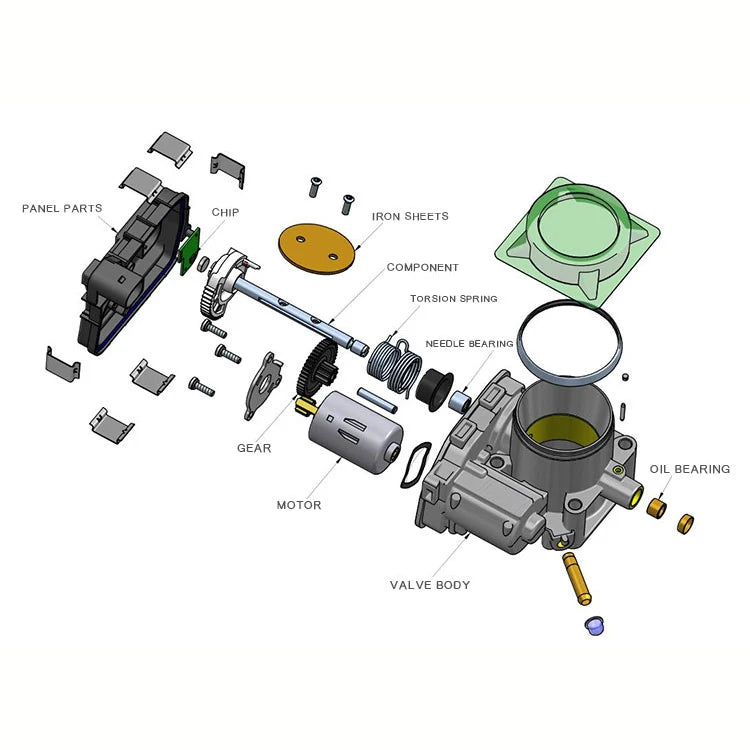 PANEL PARTS

CHIP

IRON SHEETS

COMPONENT

TORSION SPRING

NEEDLE BEARING

GEAR

MOTOR

OIL BEARING

VALVE BODY