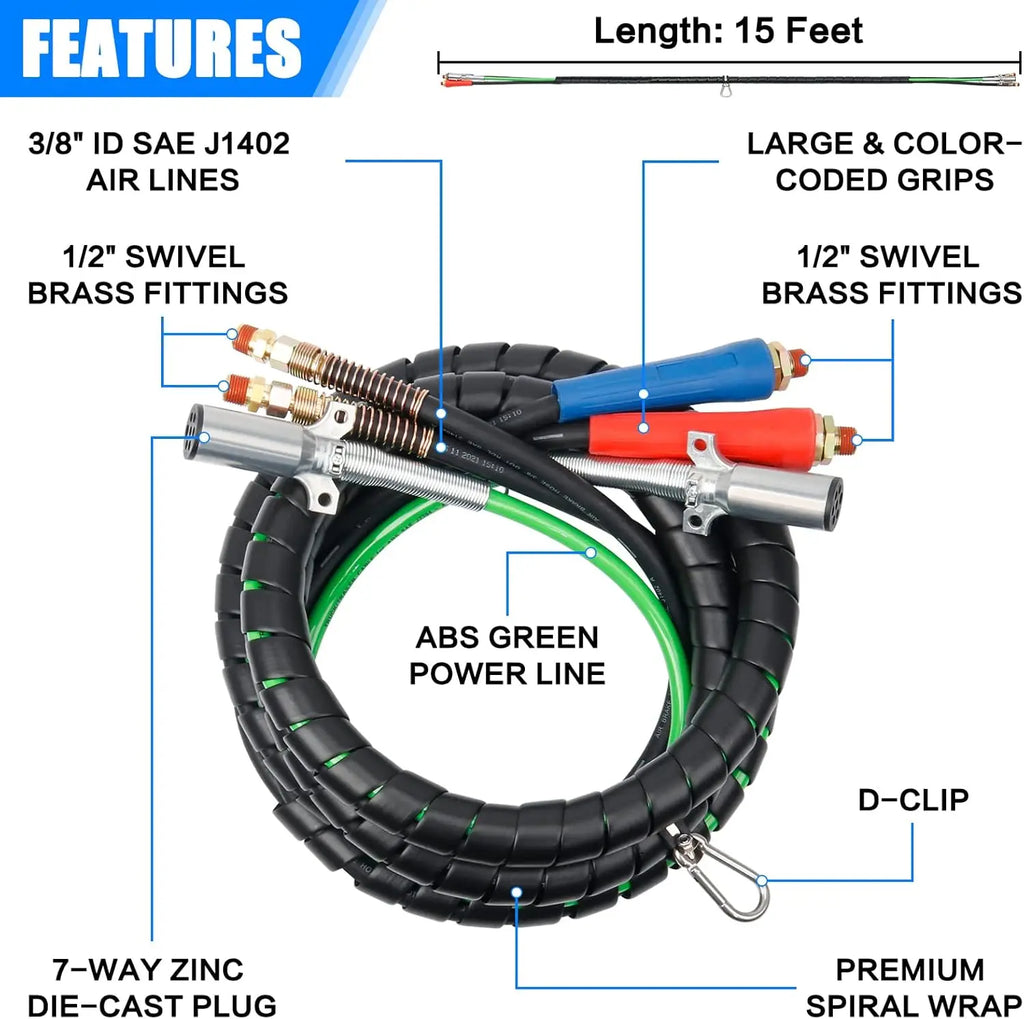 FEATURES

Length: 15 Feet

3/8" ID SAE J1402 AIR LINES

LARGE & COLOR-CODED GRIPS

1/2" SWIVEL BRASS FITTINGS

1/2" SWIVEL BRASS FITTINGS

ABS GREEN POWER LINE

D-CLIP

7-WAY ZINC DIE-CAST PLUG

PREMIUM SPIRAL WRAP