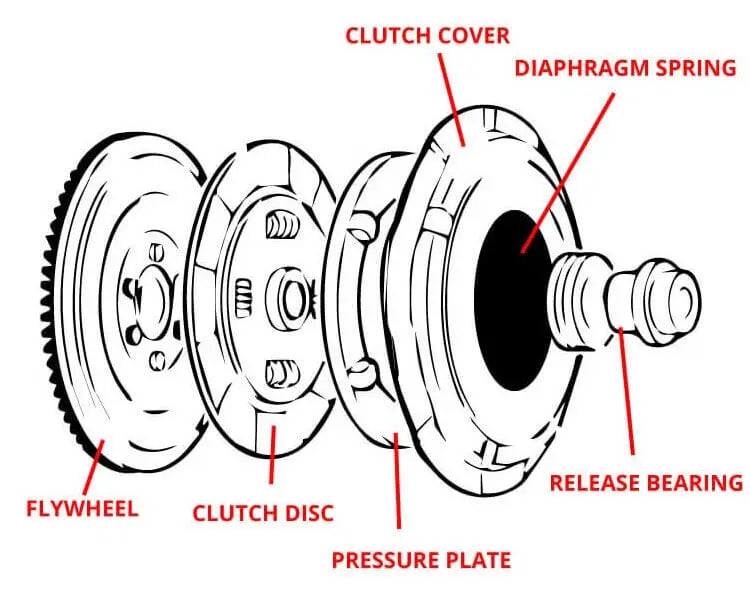 CLUTCH COVER
DIAPHRAGM SPRING
RELEASE BEARING
FLYWHEEL
CLUTCH DISC
PRESSURE PLATE