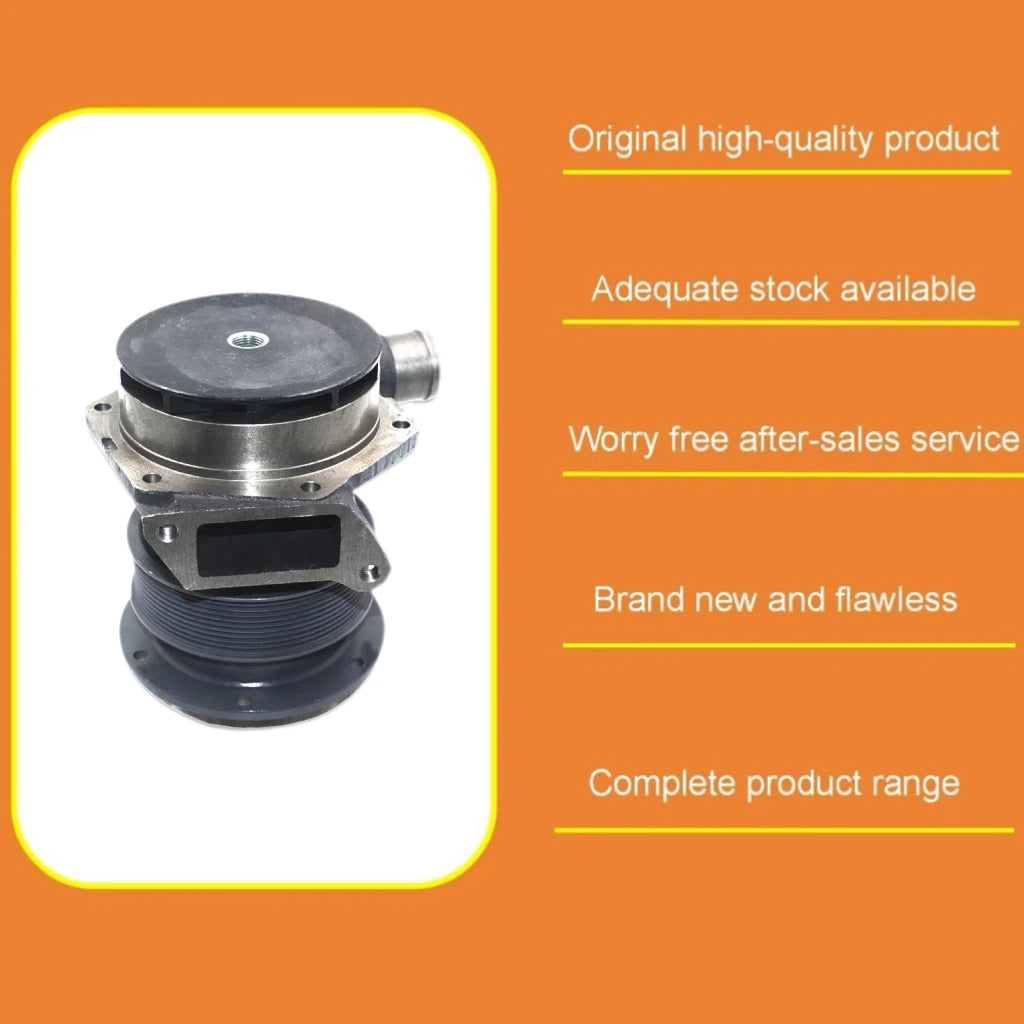 Original high-quality product

Adequate stock available

Worry free after-sales service

Brand new and flawless

Complete product range